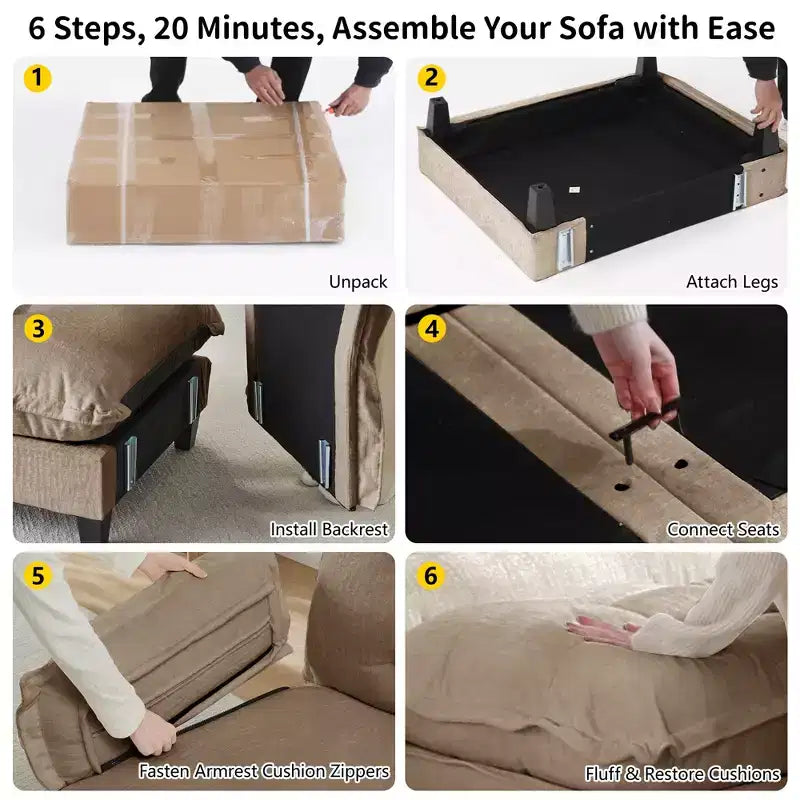 6 Steps, 20 Minutes, Assemble Your Sofa with Ease

1
Unpack

2
Attach Legs

3
Install Backrest

4
Connect Seats

5
Fasten Armrest Cushion Zippers

6
Fluff & Restore Cushions