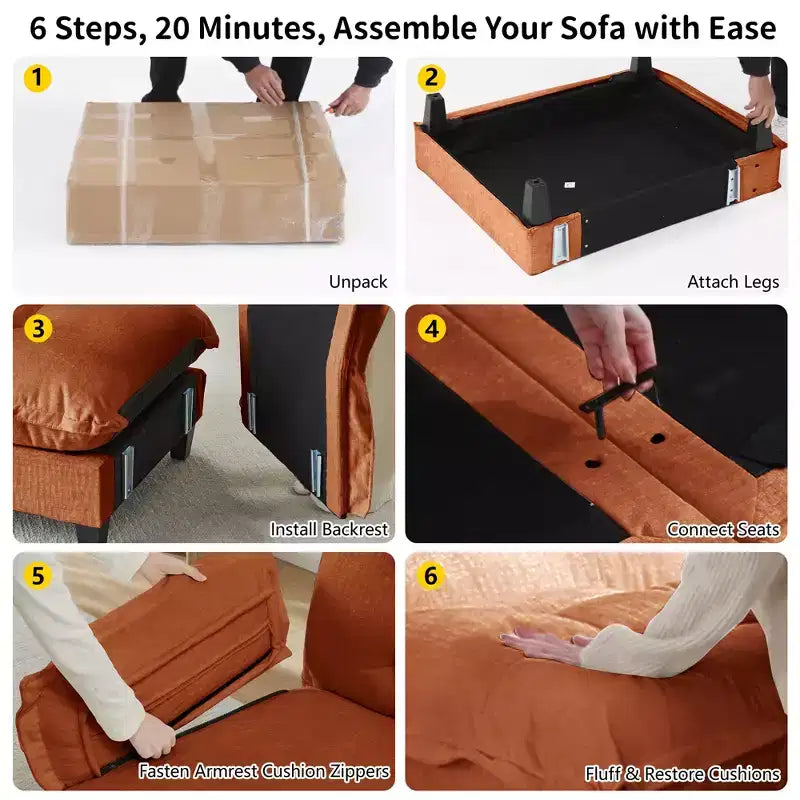 6 Steps, 20 Minutes, Assemble Your Sofa with Ease

1
Unpack

2
Attach Legs

3
Install Backrest

4
Connect Seats

5
Fasten Armrest Cushion Zippers

6
Fluff & Restore Cushions